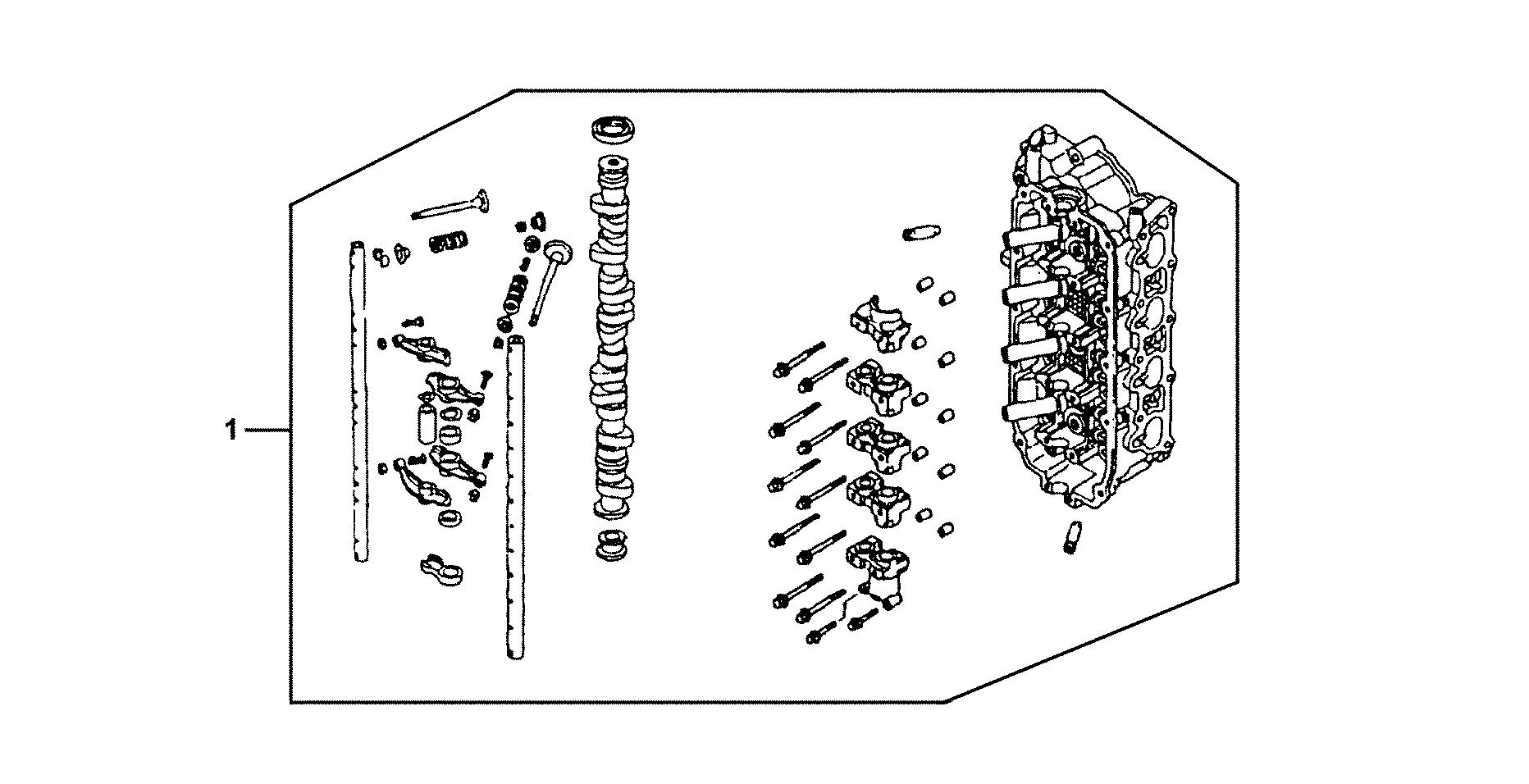 1